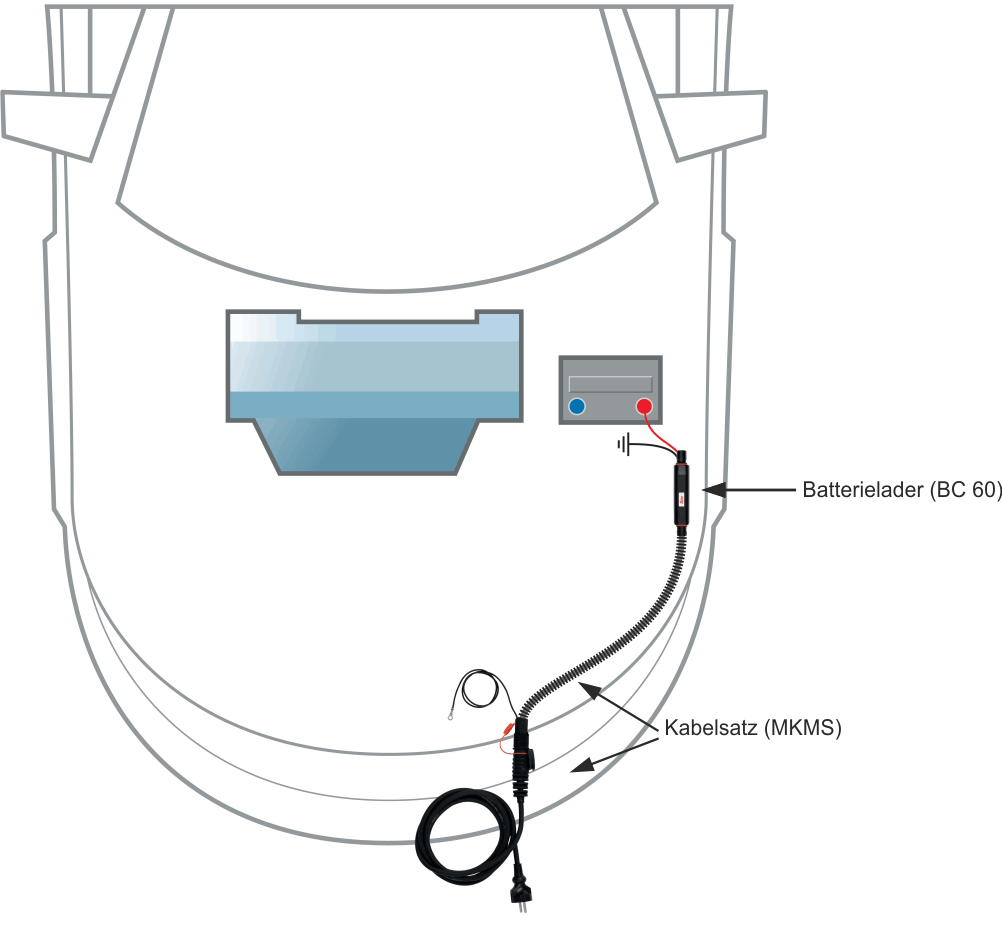 Batterielader (BC 60)

Kabelsatz (MKMS)